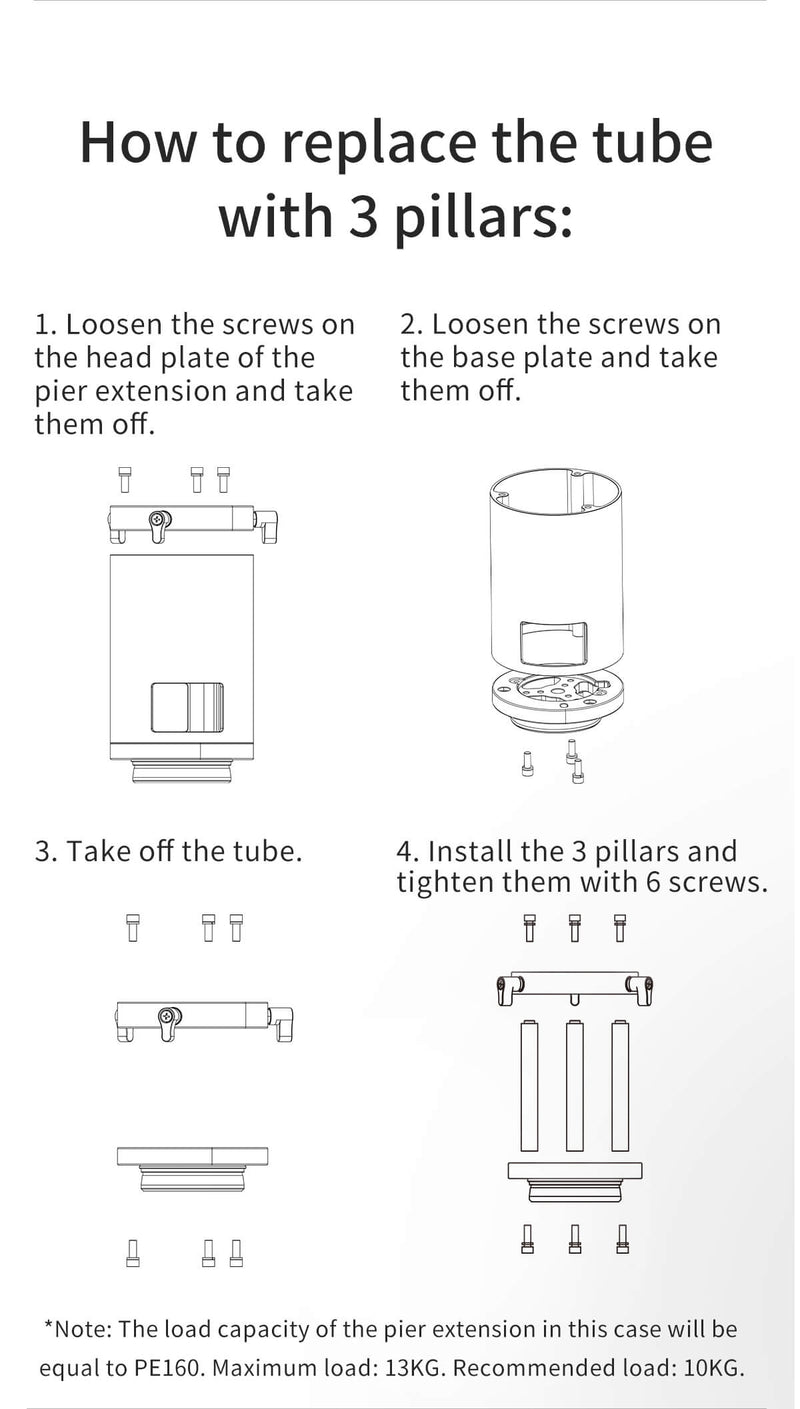 How to replace the tube with 3 pillars:

1. Loosen the screws on the head plate of the pier extension and take them off.

2. Loosen the screws on the base plate and take them off.

3. Take off the tube.

4. Install the 3 pillars and tighten them with 6 screws.

*Note: The load capacity of the pier extension in this case will be equal to PE160. Maximum load: 13KG. Recommended load: 10KG.