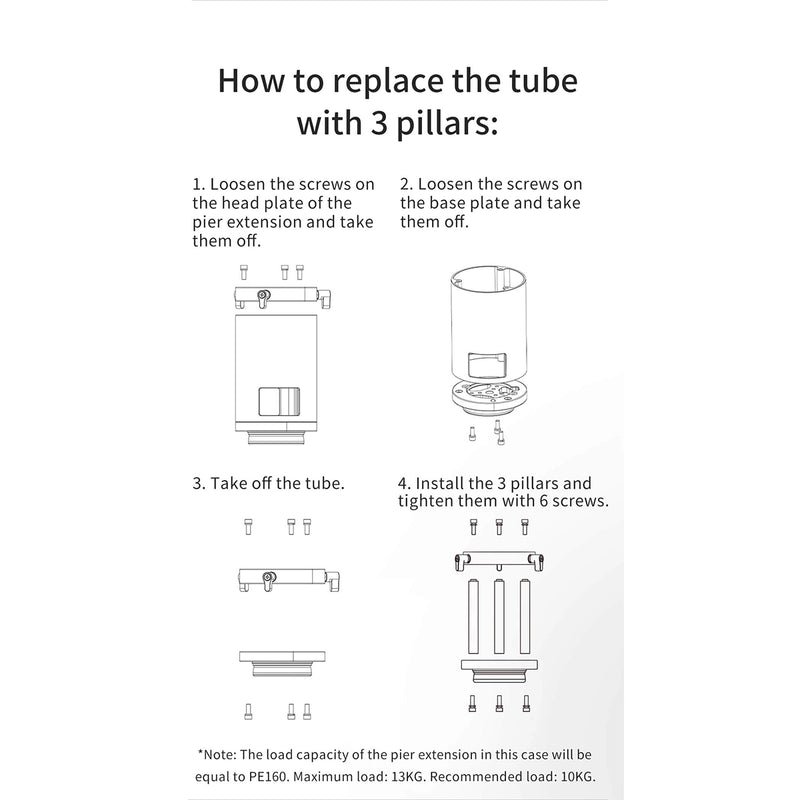 How to replace the tube with 3 pillars:

1. Loosen the screws on the head plate of the pier extension and take them off.

2. Loosen the screws on the base plate and take them off.

3. Take off the tube.

4. Install the 3 pillars and tighten them with 6 screws.

*Note: The load capacity of the pier extension in this case will be equal to PE160. Maximum load: 13KG. Recommended load: 10KG.